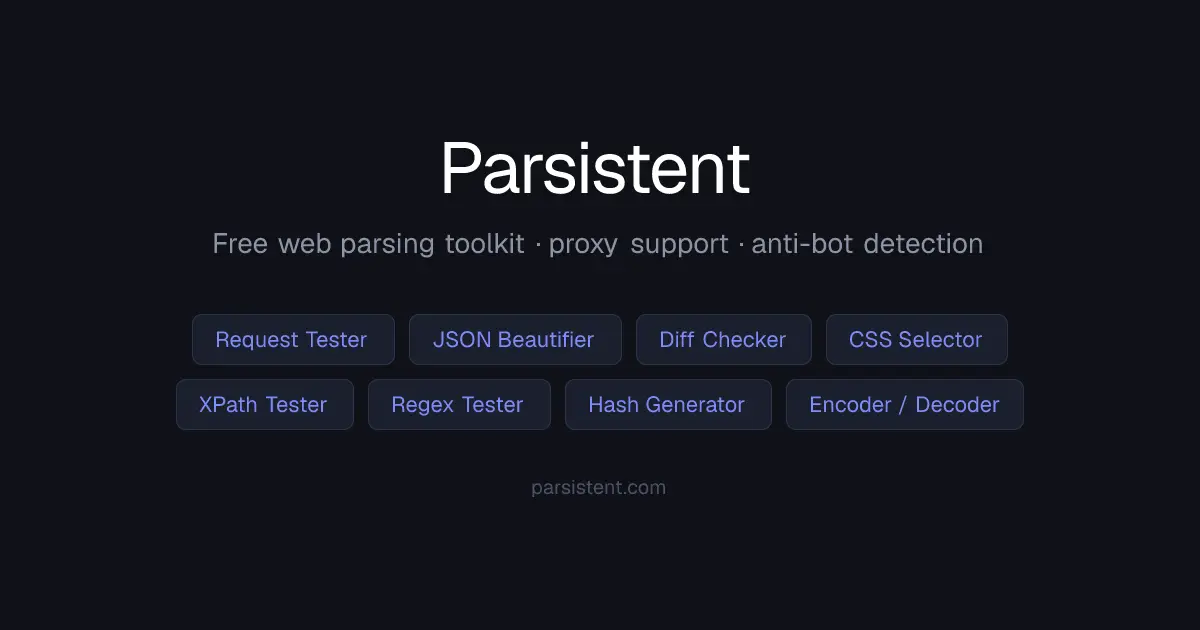 Parsistent

Free web parsing toolkit · proxy support · anti-bot detection

Request Tester
JSON Beautifier
Diff Checker
CSS Selector
XPath Tester
Regex Tester
Hash Generator
Encoder / Decoder

parsistent.com